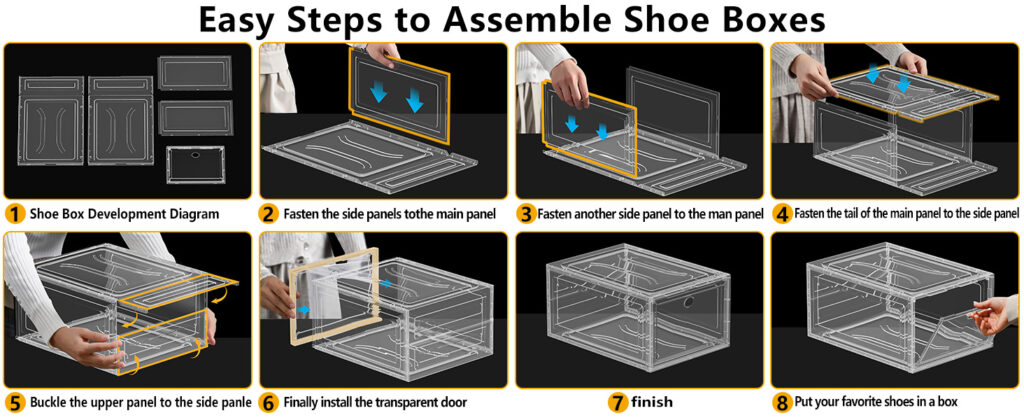 Easy Steps to Assemble Shoe Boxes

1 Shoe Box Development Diagram

2 Fasten the side panels tothe main panel

3 Fasten another side panel to the man panel

4 Fasten the tail of the main panel to the side panel

5 Buckle the upper panel to the side panle

6 Finally install the transparent door

7 finish

8 Put your favorite shoes in a box